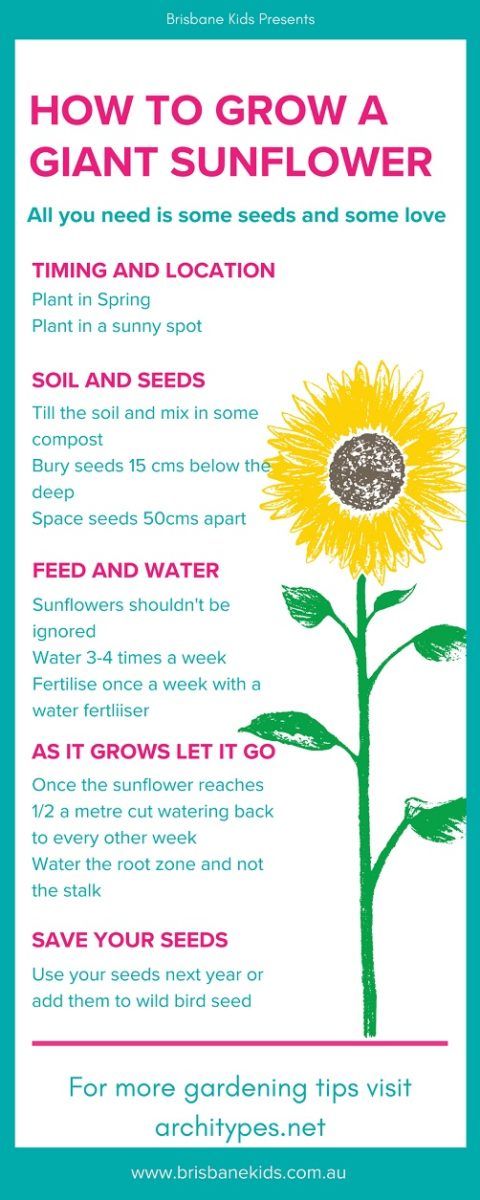 Brisbane Kids Presents

HOW TO GROW A GIANT SUNFLOWER

All you need is some seeds and some love

TIMING AND LOCATION
Plant in Spring
Plant in a sunny spot

SOIL AND SEEDS
Till the soil and mix in some compost
Bury seeds 15 cms below the deep
Space seeds 50cms apart

FEED AND WATER
Sunflowers shouldn't be ignored
Water 3-4 times a week
Fertilise once a week with a water fertliiser

AS IT GROWS LET IT GO
Once the sunflower reaches 1/2 a metre cut watering back to every other week
Water the root zone and not the stalk

SAVE YOUR SEEDS
Use your seeds next year or add them to wild bird seed

For more gardening tips visit architypes.net

www.brisbanekids.com.au